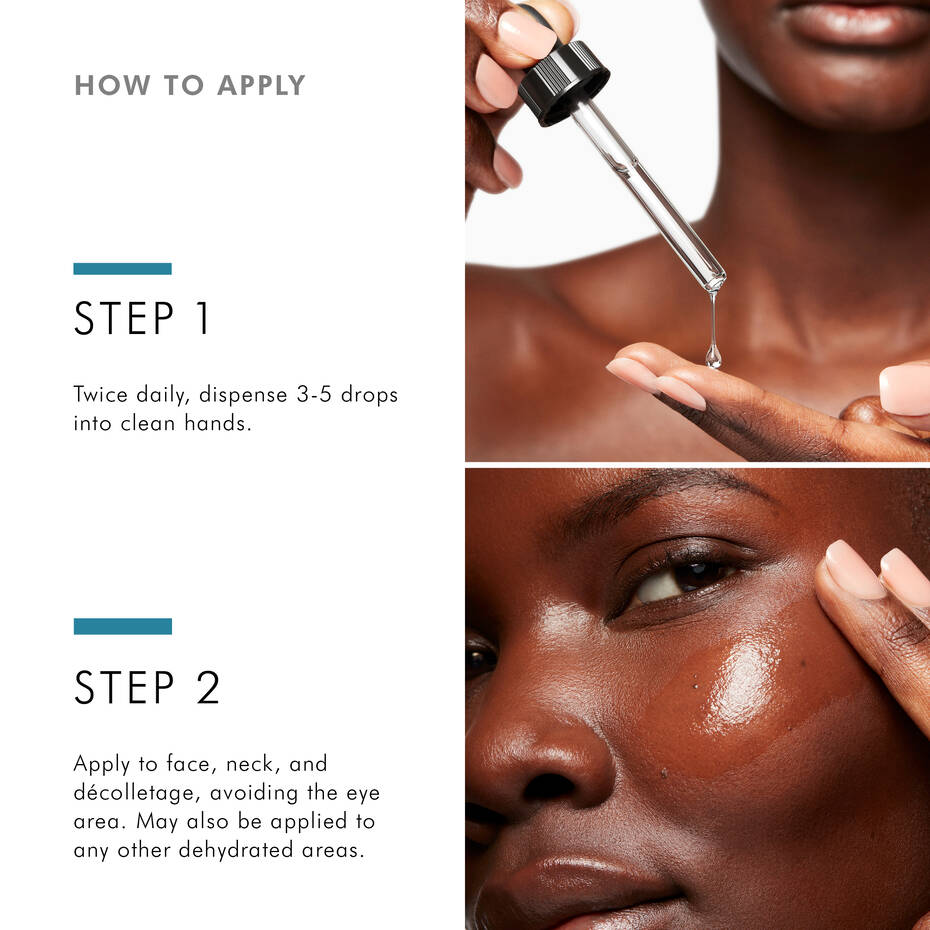 HOW TO APPLY

STEP 1

Twice daily, dispense 3-5 drops into clean hands.

STEP 2

Apply to face, neck, and décolletage, avoiding the eye area. May also be applied to any other dehydrated areas.